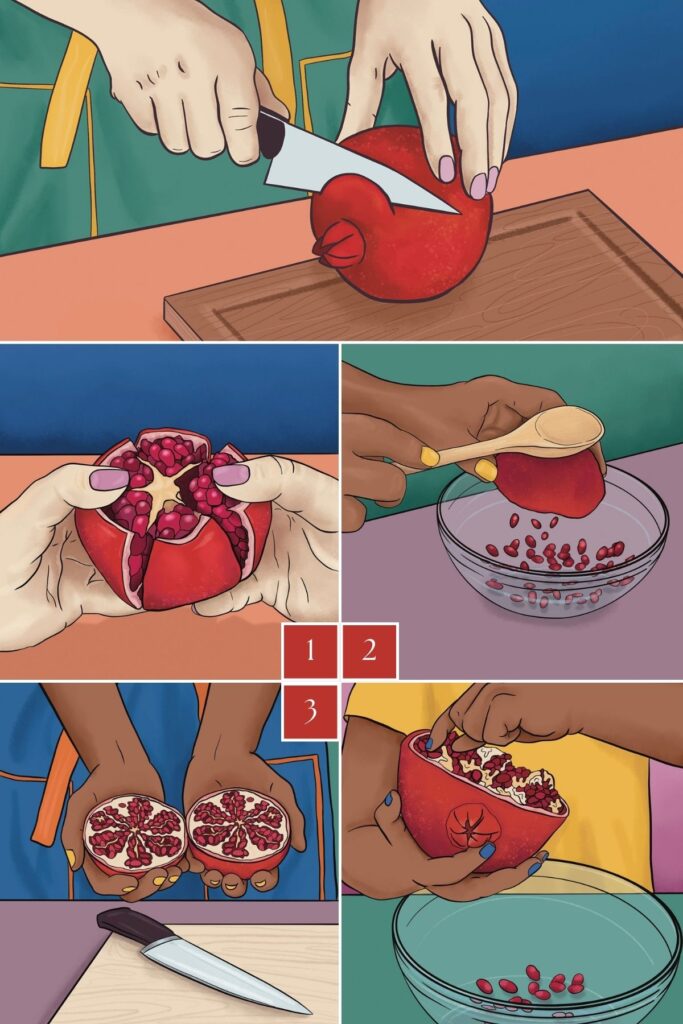 1 2
3